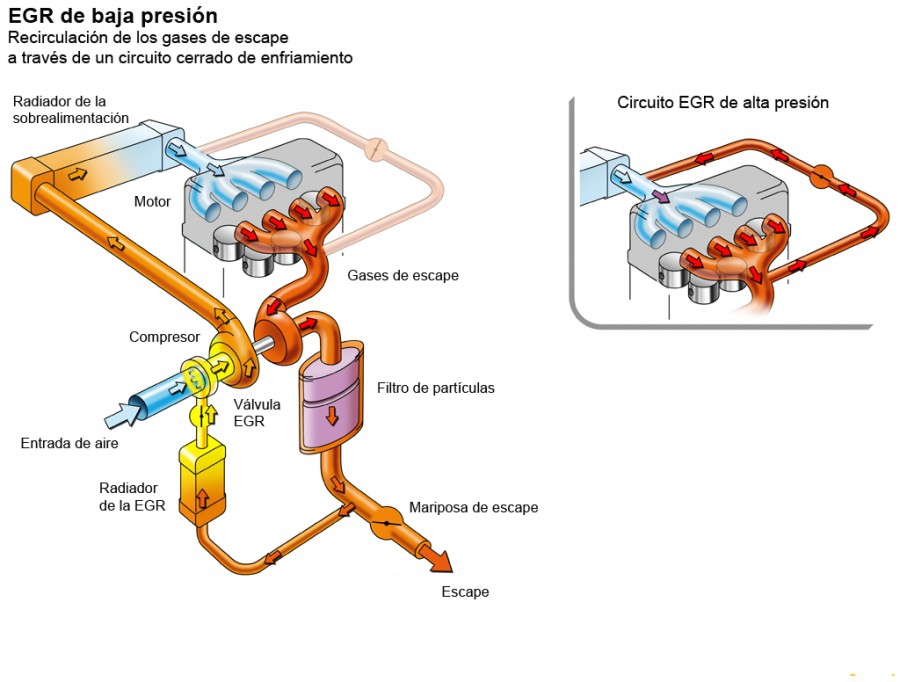 EGR de baja presión
Recirculación de los gases de escape a través de un circuito cerrado de enfriamiento

Radiador de la sobrealimentación

Motor

Gases de escape

Compresor

Válvula EGR

Filtro de partículas

Entrada de aire

Radiador de la EGR

Mariposa de escape

Escape

Circuito EGR de alta presión