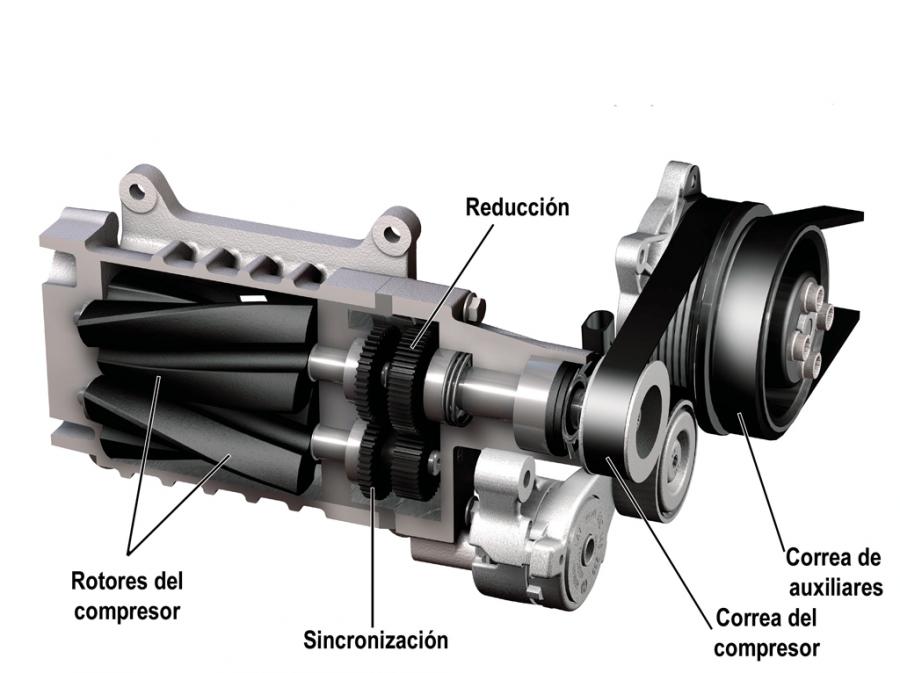 Reducción

Rotores del compresor

Sincronización

Correa del compresor

Correa de auxiliares